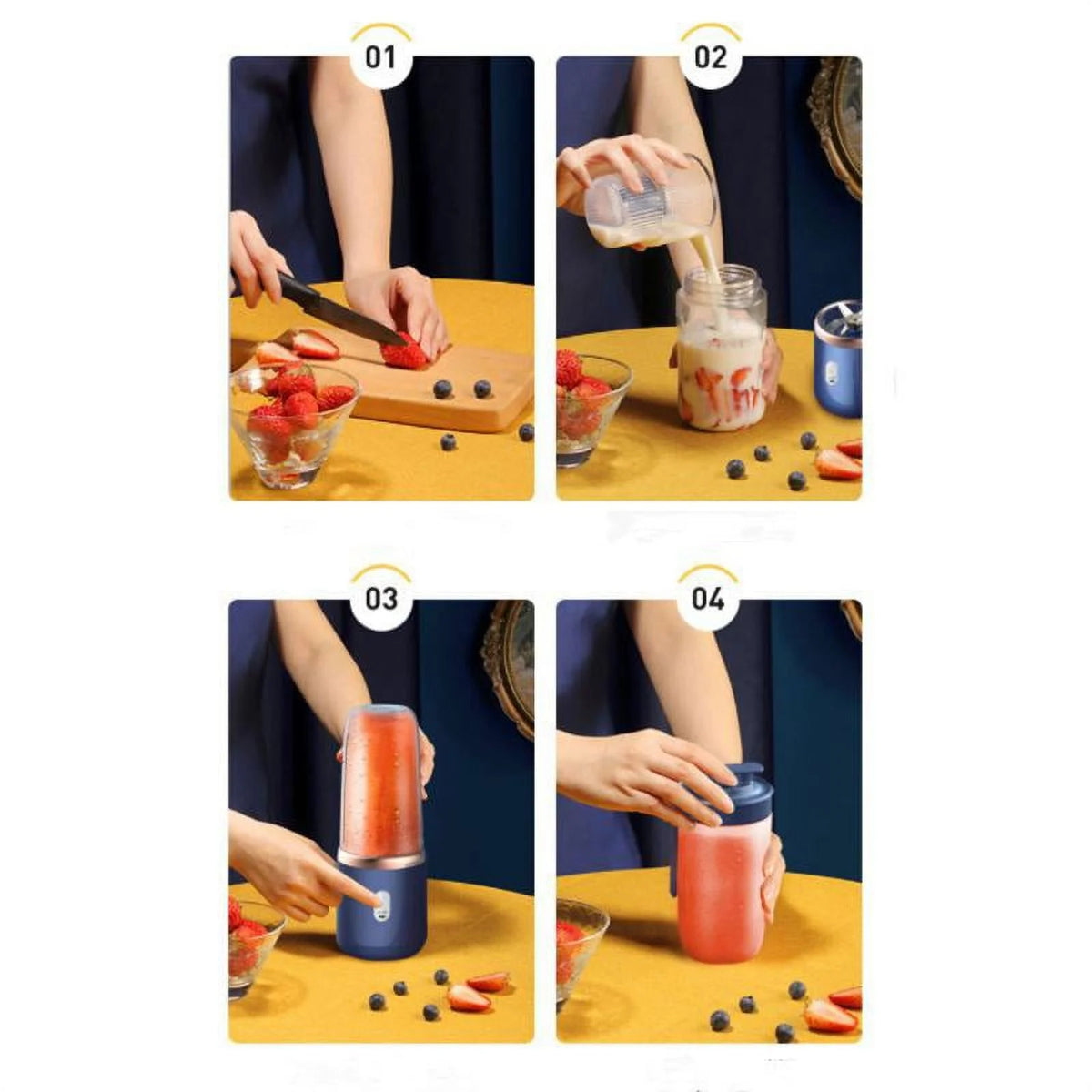 01

02

03

04