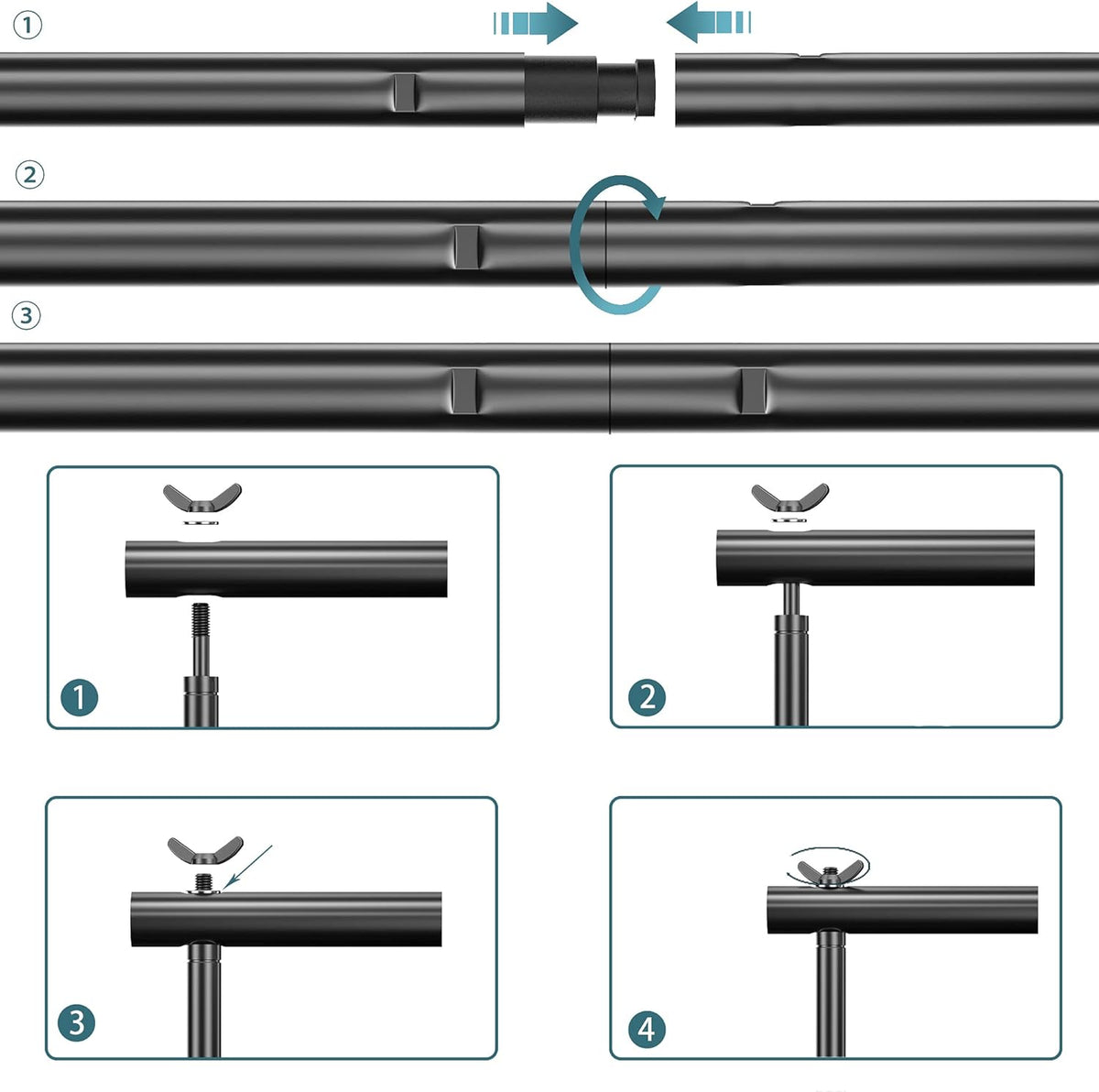 ①
②
③
1
2
3
4